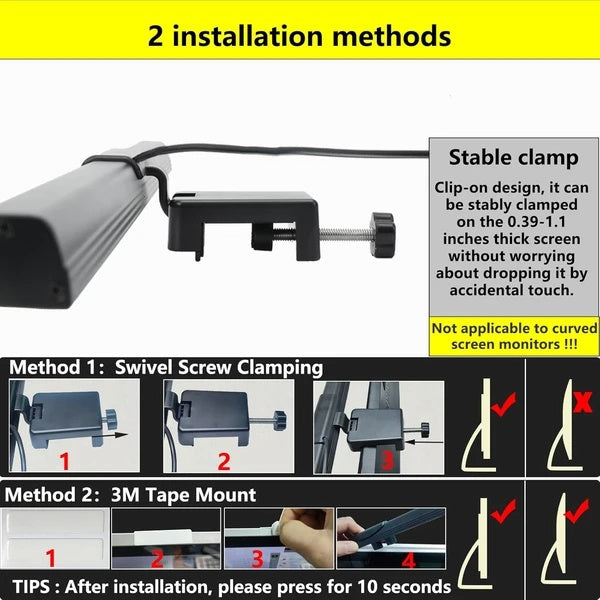 2 installation methods

Stable clamp

Clip-on design, it can be stably clamped on the 0.39-1.1 inches thick screen without worrying about dropping it by accidental touch.

Not applicable to curved screen monitors !!!

Method 1: Swivel Screw Clamping

1

2

3

Method 2: 3M Tape Mount

1

2

3

4

TIPS : After installation, please press for 10 seconds