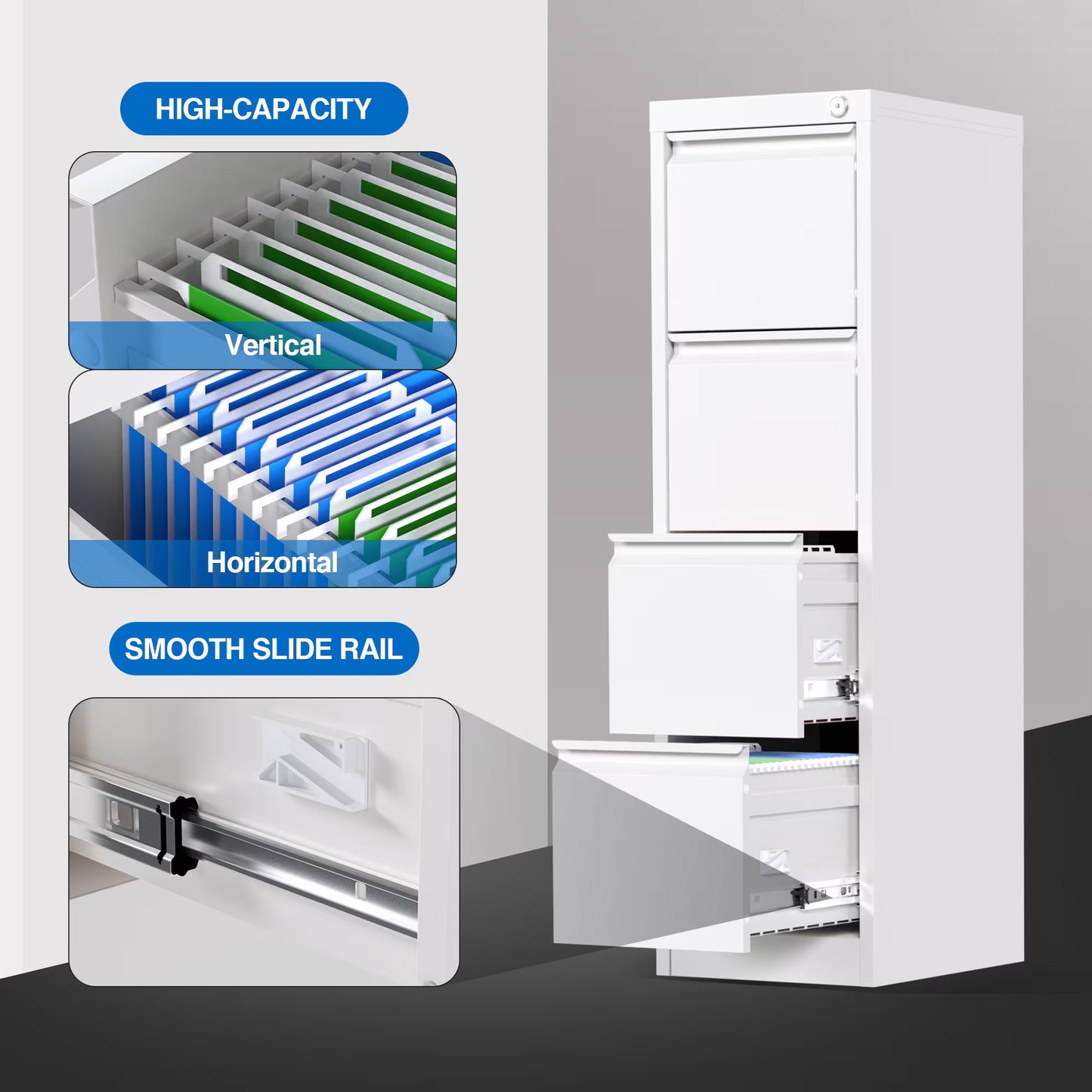 HIGH-CAPACITY

Vertical

Horizontal

SMOOTH SLIDE RAIL