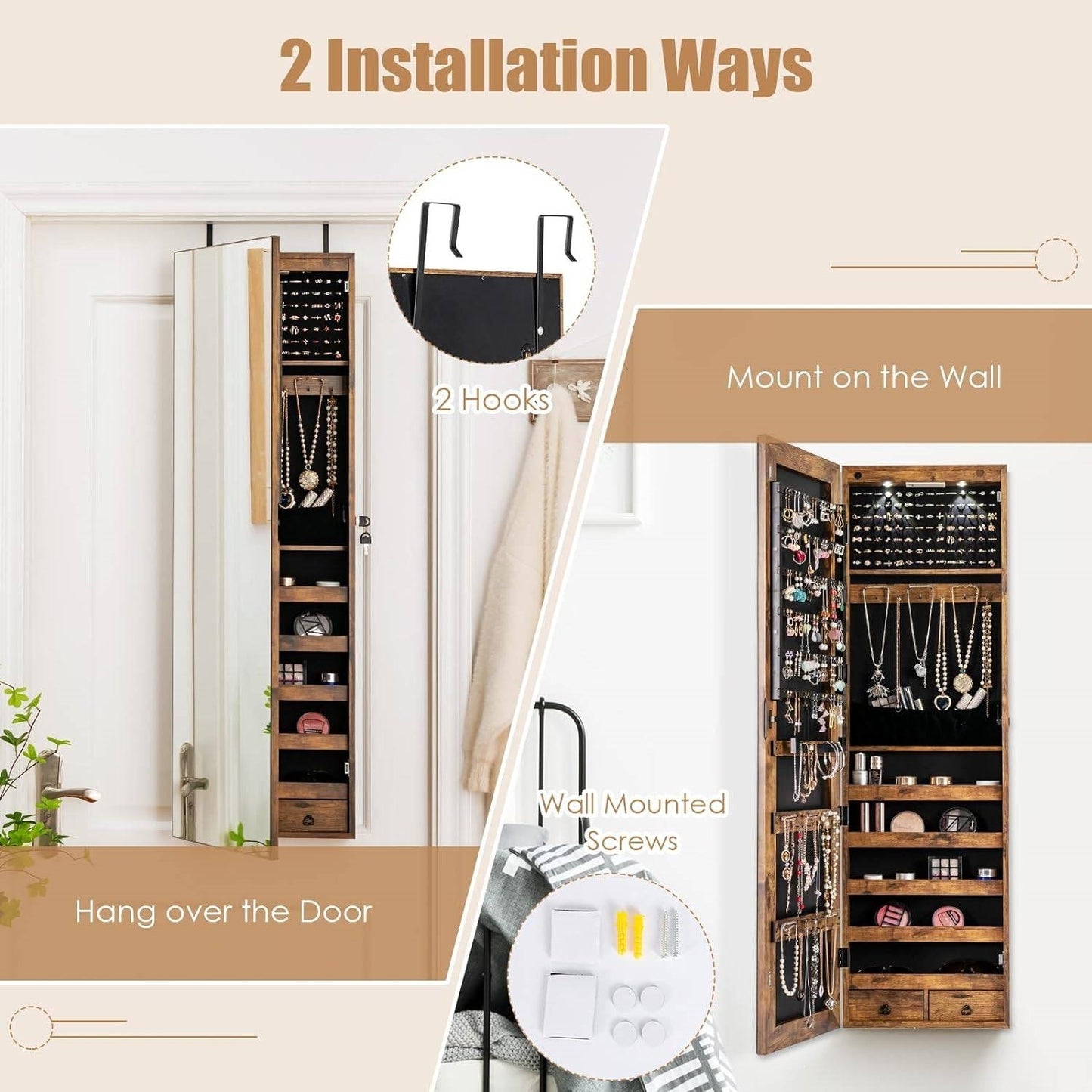 2 Installation Ways

2 Hooks

Mount on the Wall

Hang over the Door

Wall Mounted Screws