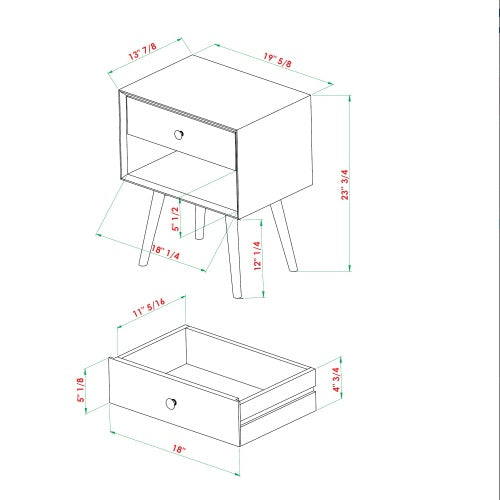 13" 7/8
19" 5/8
23" 3/4
5" 1/2
18" 1/4
12" 1/4
11" 5/16
5" 1/8
4" 3/4
18"