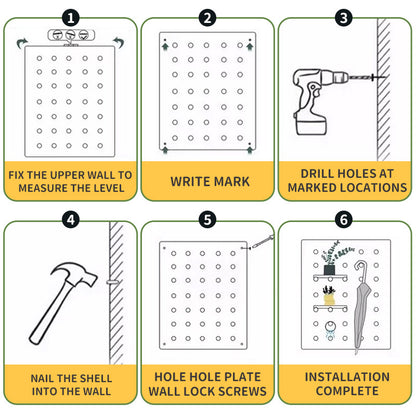 1
FIX THE UPPER WALL TO MEASURE THE LEVEL

2
WRITE MARK

3
DRILL HOLES AT MARKED LOCATIONS

4
NAIL THE SHELL INTO THE WALL

5
HOLE HOLE PLATE WALL LOCK SCREWS

6
INSTALLATION COMPLETE