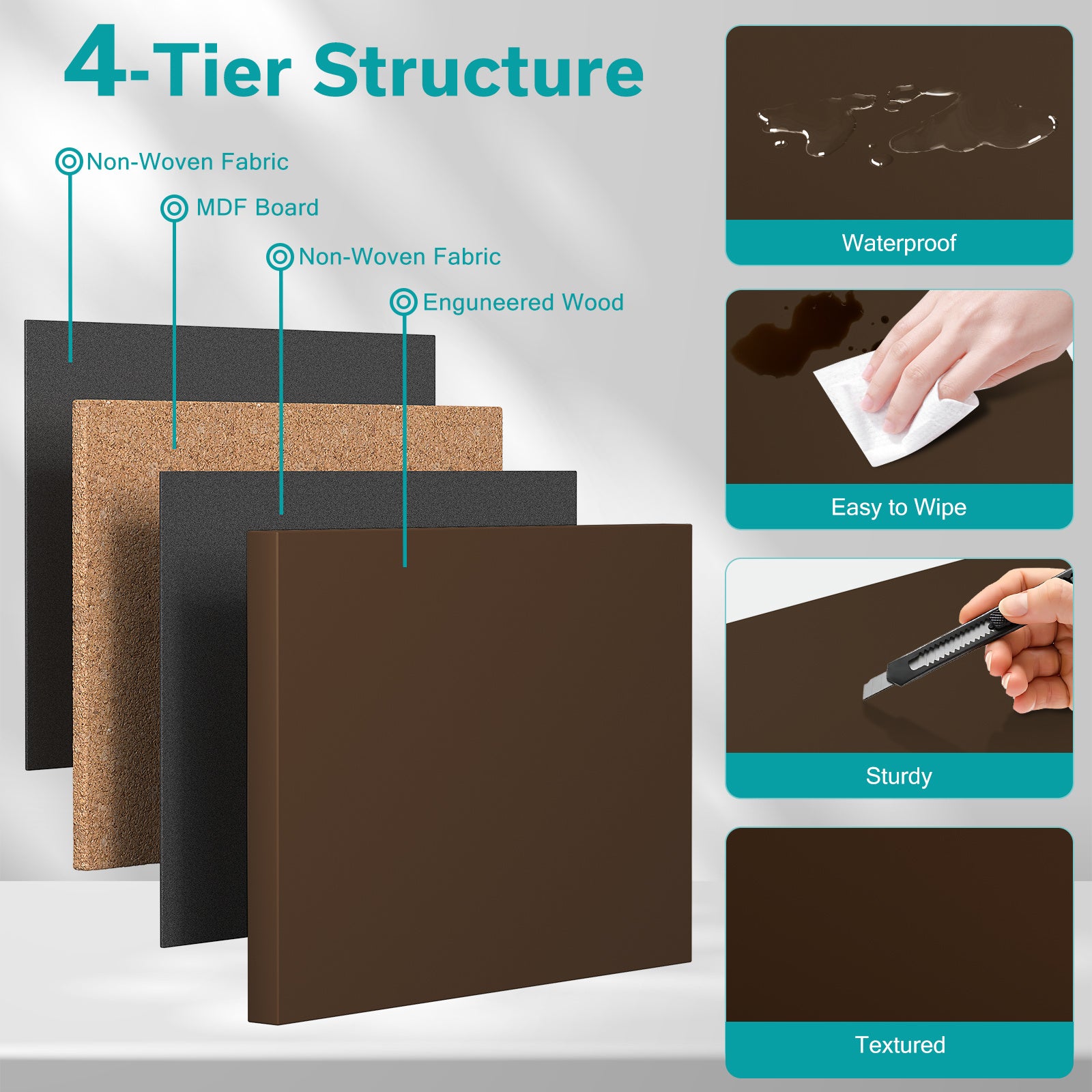 4-Tier Structure

Non-Woven Fabric

MDF Board

Non-Woven Fabric

Enguneered Wood

Waterproof

Easy to Wipe

Sturdy

Textured