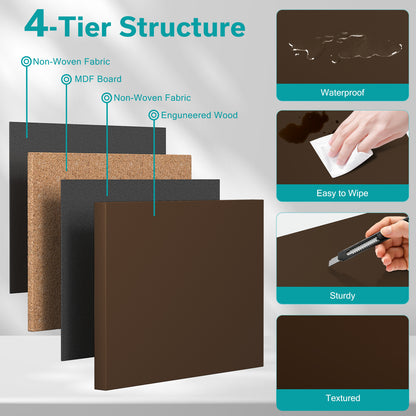 4-Tier Structure

Non-Woven Fabric

MDF Board

Non-Woven Fabric

Enguneered Wood

Waterproof

Easy to Wipe

Sturdy

Textured