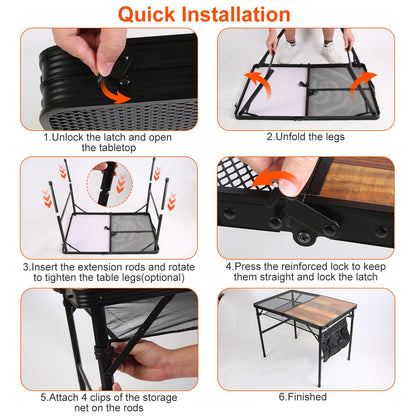 Quick Installation

1.Unlock the latch and open the tabletop

2.Unfold the legs

3.Insert the extension rods and rotate to tighten the table legs(optional)

4.Press the reinforced lock to keep them straight and lock the latch

5.Attach 4 clips of the storage net on the rods

6.Finished