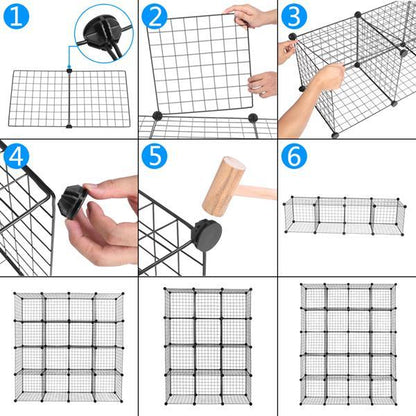 1
2
3
4
5
6