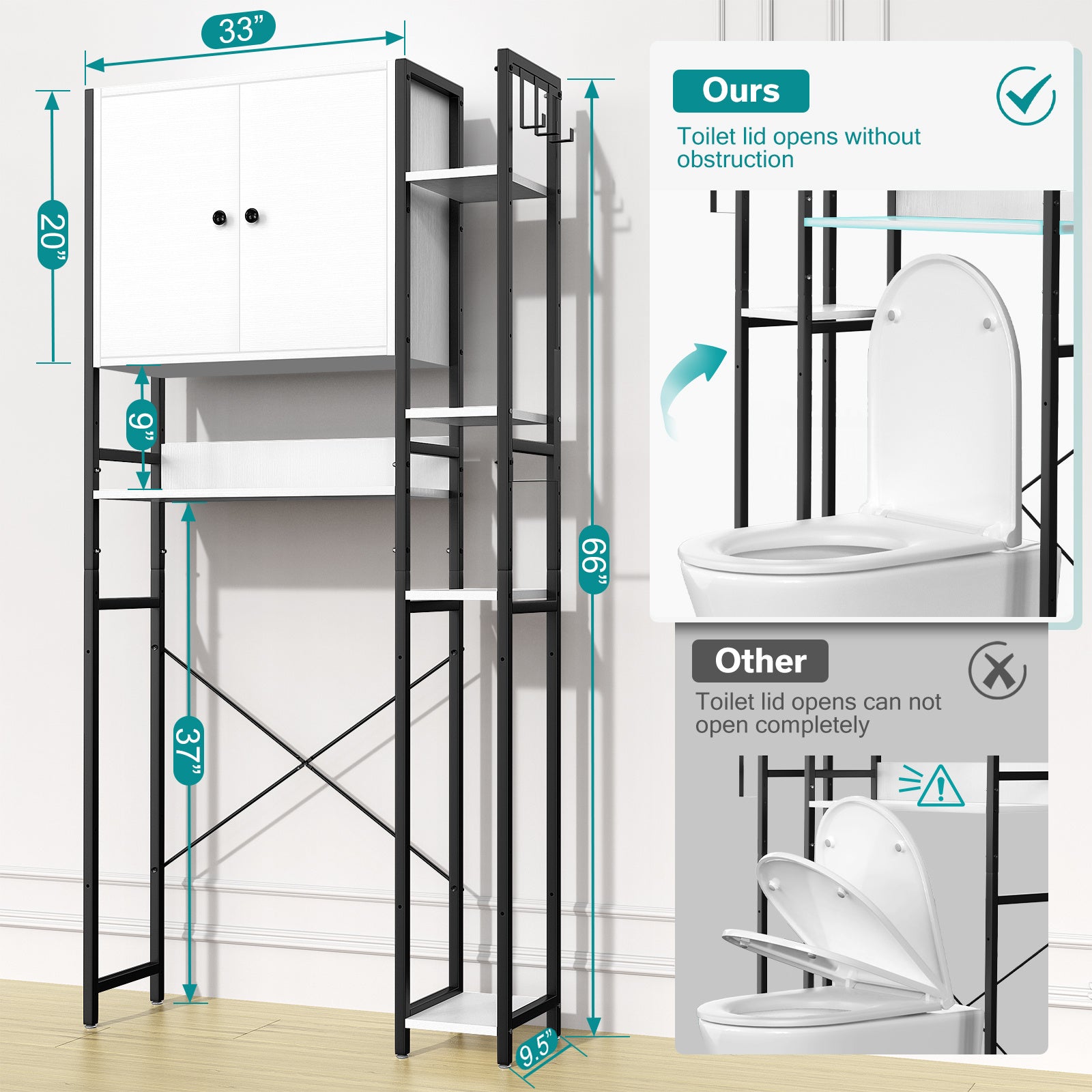 33”
20”
9”
37”
66”
9.5”

Ours
Toilet lid opens without obstruction

Other
Toilet lid opens can not open completely