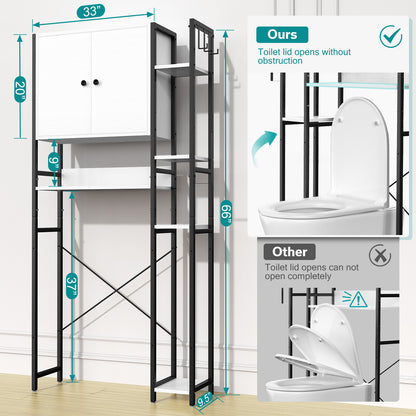 33"

20"

9"

37"

66"

9.5"

Ours

Toilet lid opens without obstruction

Other

Toilet lid opens can not open completely