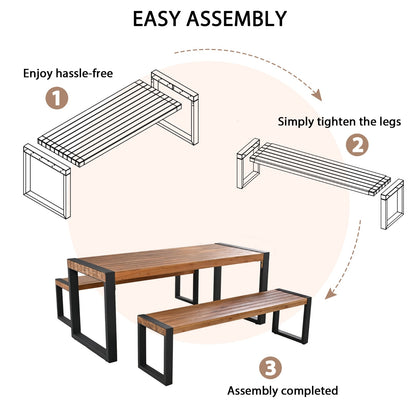 EASY ASSEMBLY

Enjoy hassle-free

1

Simply tighten the legs

2

3

Assembly completed