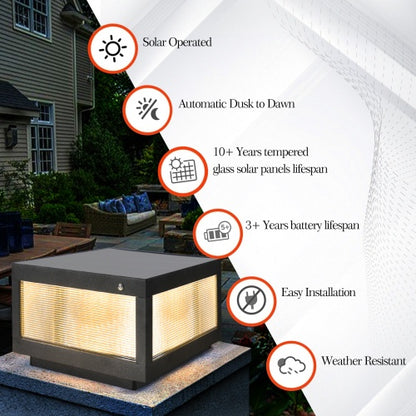 Solar Operated

Automatic Dusk to Dawn

10+ Years tempered glass solar panels lifespan

5+

3+ Years battery lifespan

Easy Installation

Weather Resistant