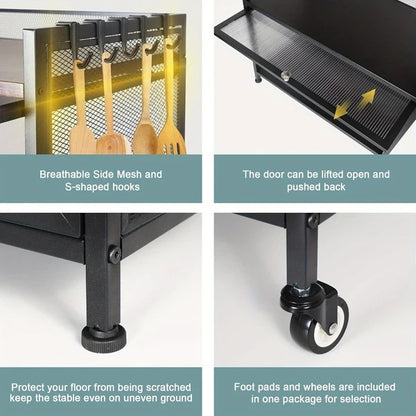 Breathable Side Mesh and S-shaped hooks

The door can be lifted open and pushed back

Protect your floor from being scratched keep the stable even on uneven ground

Foot pads and wheels are included in one package for selection