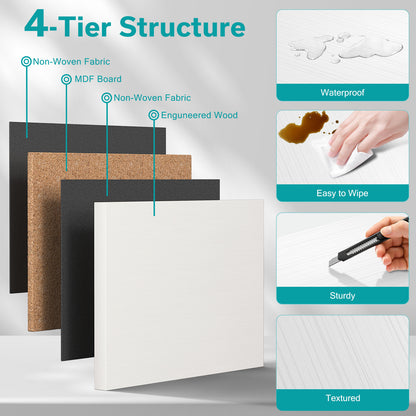 4-Tier Structure

Non-Woven Fabric

MDF Board

Non-Woven Fabric

Enguneered Wood

Waterproof

Easy to Wipe

Sturdy

Textured