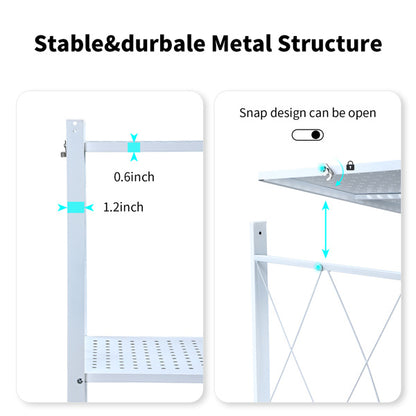 Stable&durbale Metal Structure

0.6inch

1.2inch

Snap design can be open