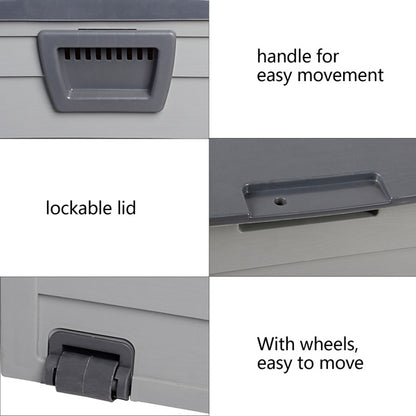 handle for easy movement

lockable lid

With wheels, easy to move