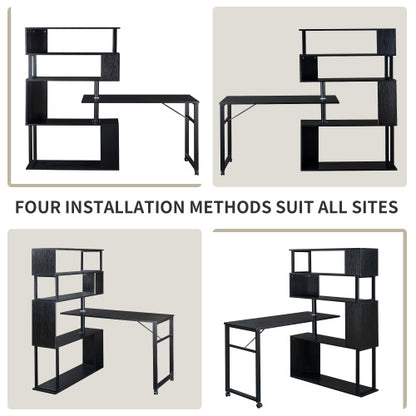 FOUR INSTALLATION METHODS SUIT ALL SITES