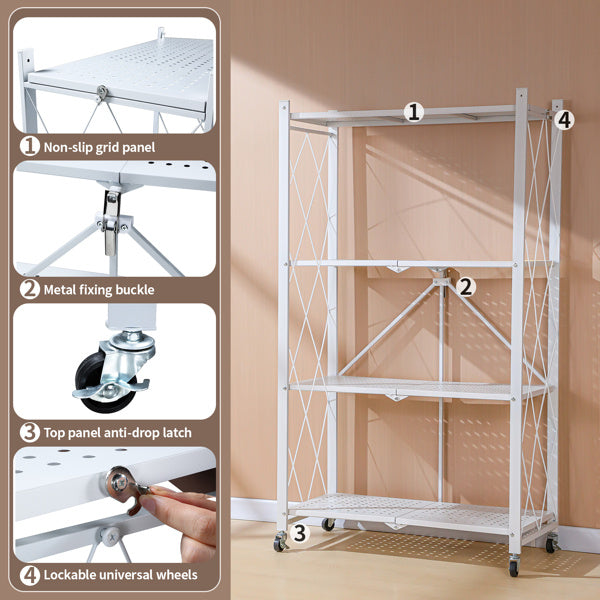 1 Non-slip grid panel

2 Metal fixing buckle

3 Top panel anti-drop latch

4 Lockable universal wheels

1

4

2

3