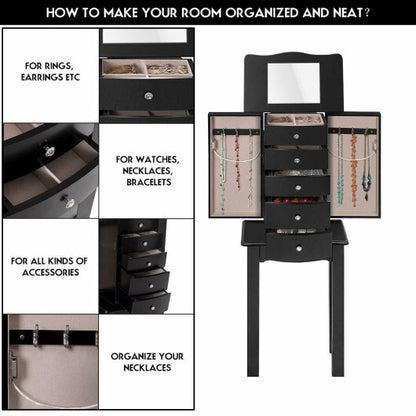 HOW TO MAKE YOUR ROOM ORGANIZED AND NEAT?

FOR RINGS, EARRINGS ETC

FOR WATCHES, NECKLACES, BRACELETS

FOR ALL KINDS OF ACCESSORIES

ORGANIZE YOUR NECKLACES