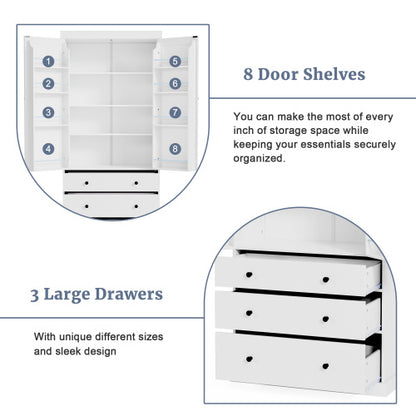 1
2
3
4
5
6
7
8

8 Door Shelves

You can make the most of every inch of storage space while keeping your essentials securely organized.

3 Large Drawers

With unique different sizes and sleek design