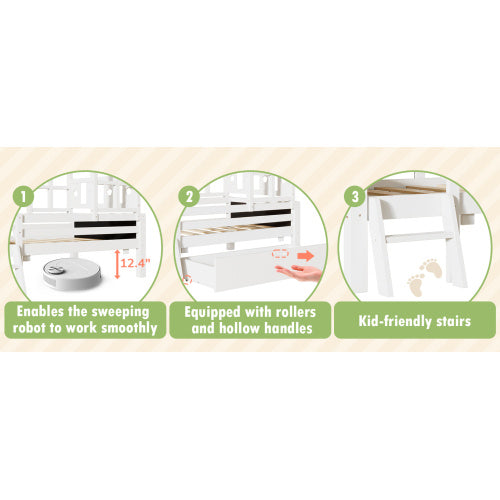 1

12.4"

Enables the sweeping robot to work smoothly

2

Equipped with rollers and hollow handles

3

Kid-friendly stairs