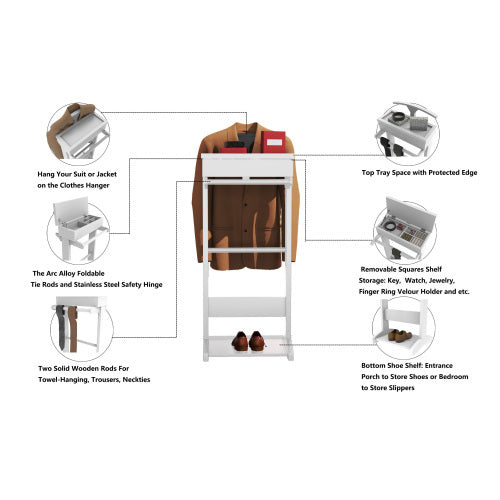 Hang Your Suit or Jacket on the Clothes Hanger

The Arc Alloy Foldable Tie Rods and Stainless Steel Safety Hinge

Two Solid Wooden Rods For Towel-Hanging, Trousers, Neckties

Top Tray Space with Protected Edge

Removable Squares Shelf Storage: Key, Watch, Jewelry, Finger Ring Velour Holder and etc.

Bottom Shoe Shelf: Entrance Porch to Store Shoes or Bedroom to Store Slippers