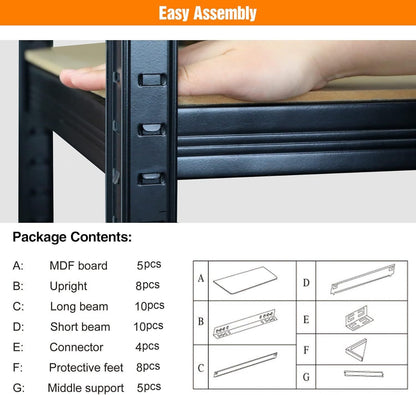 Easy Assembly

Package Contents:

| | | |
|---|---|---|
| A: | MDF board | 5pcs |
| B: | Upright | 8pcs |
| C: | Long beam | 10pcs |
| D: | Short beam | 10pcs |
| E: | Connector | 4pcs |
| F: | Protective feet | 8pcs |
| G: | Middle support | 5pcs |

A
B
C
D
E
F
G