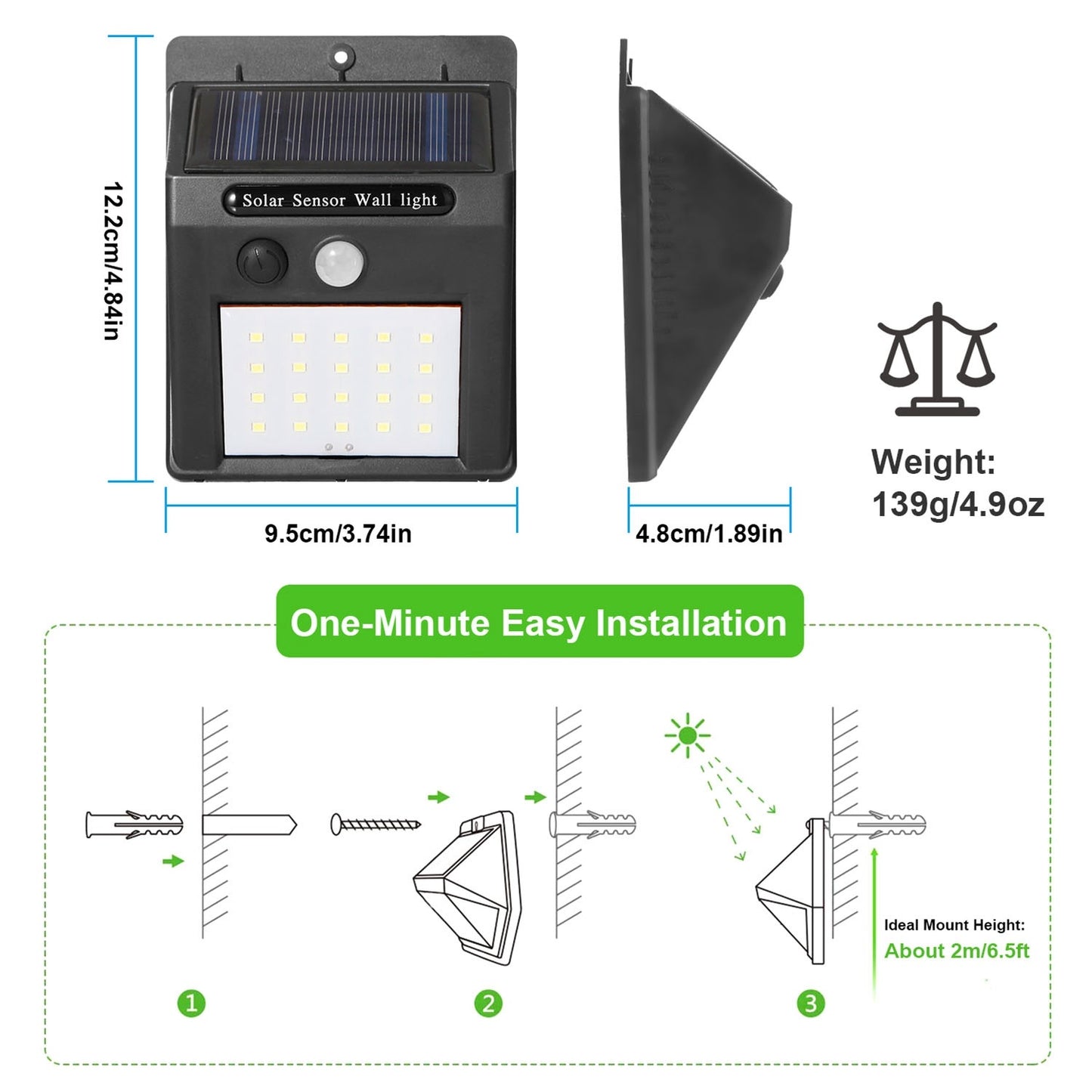 12.2cm/4.84in

Solar Sensor Wall light

9.5cm/3.74in

4.8cm/1.89in

Weight: 139g/4.9oz

One-Minute Easy Installation

Ideal Mount Height:
About 2m/6.5ft

1

2

3