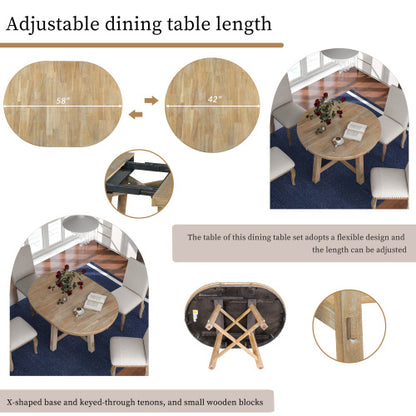 Adjustable dining table length

58"

42"

The table of this dining table set adopts a flexible design and the length can be adjusted

X-shaped base and keyed-through tenons, and small wooden blocks